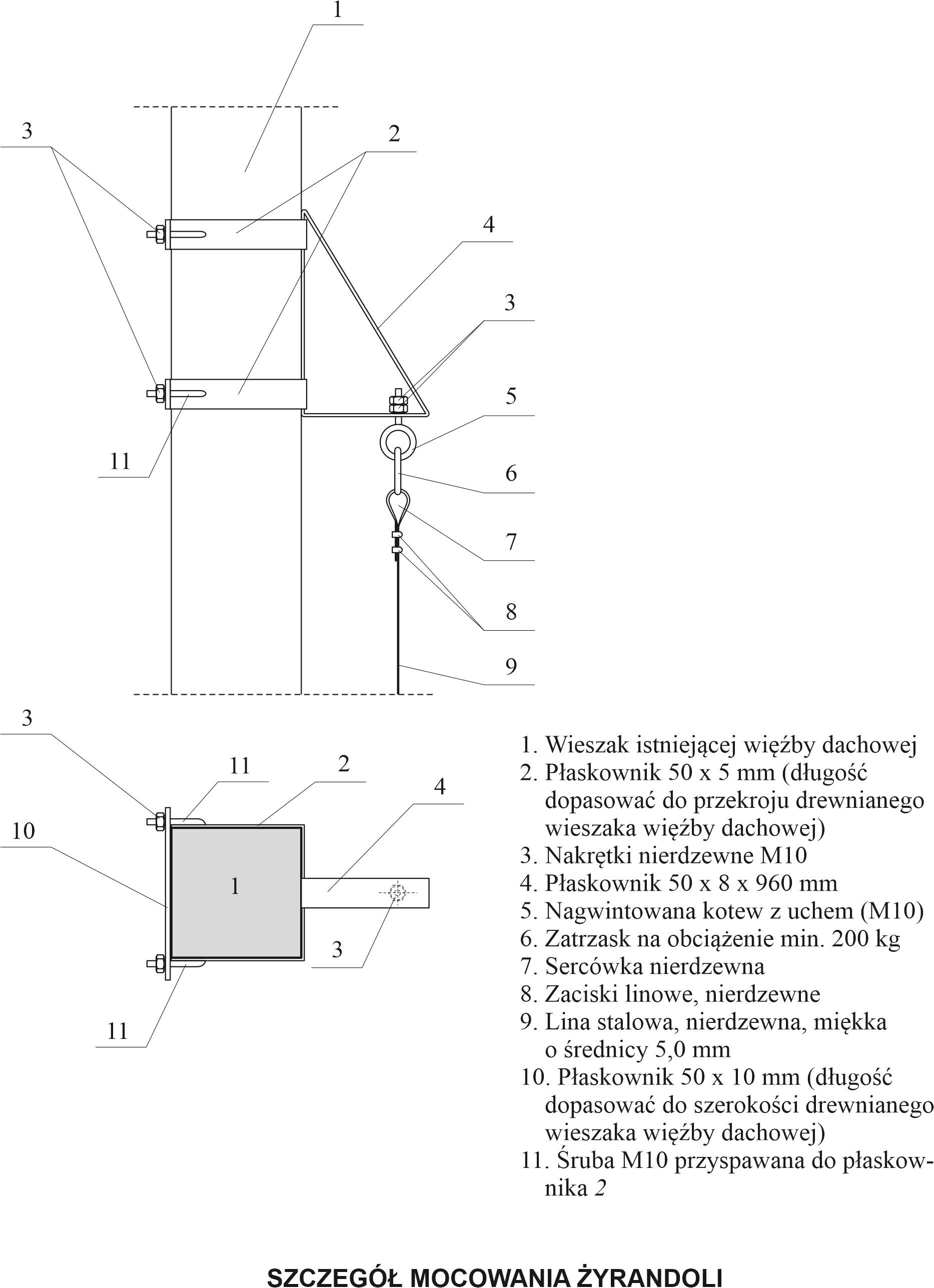 1

3

2

4

3

5

11

6

7

8

9

3

11

2

4

10

1

3

11

1. Wieszak istniejącej więźby dachowej
2. Płaskownik 50 x 5 mm (długość dopasować do przekroju drewnianego wieszaka więźby dachowej)
3. Nakrętki nierdzewne M10
4. Płaskownik 50 x 8 x 960 mm
5. Nagwintowana kotew z uchem (M10)
6. Zatrzask na obciążenie min. 200 kg
7. Sercówka nierdzewna
8. Zaciski linowe, nierdzewne
9. Lina stalowa, nierdzewna, miękka o średnicy 5,0 mm
10. Płaskownik 50 x 10 mm (długość dopasować do szerokości drewnianego wieszaka więźby dachowej)
11. Śruba M10 przyspawana do płaskownika 2

SZCZEGÓŁ MOCOWANIA ŻYRANDOLI