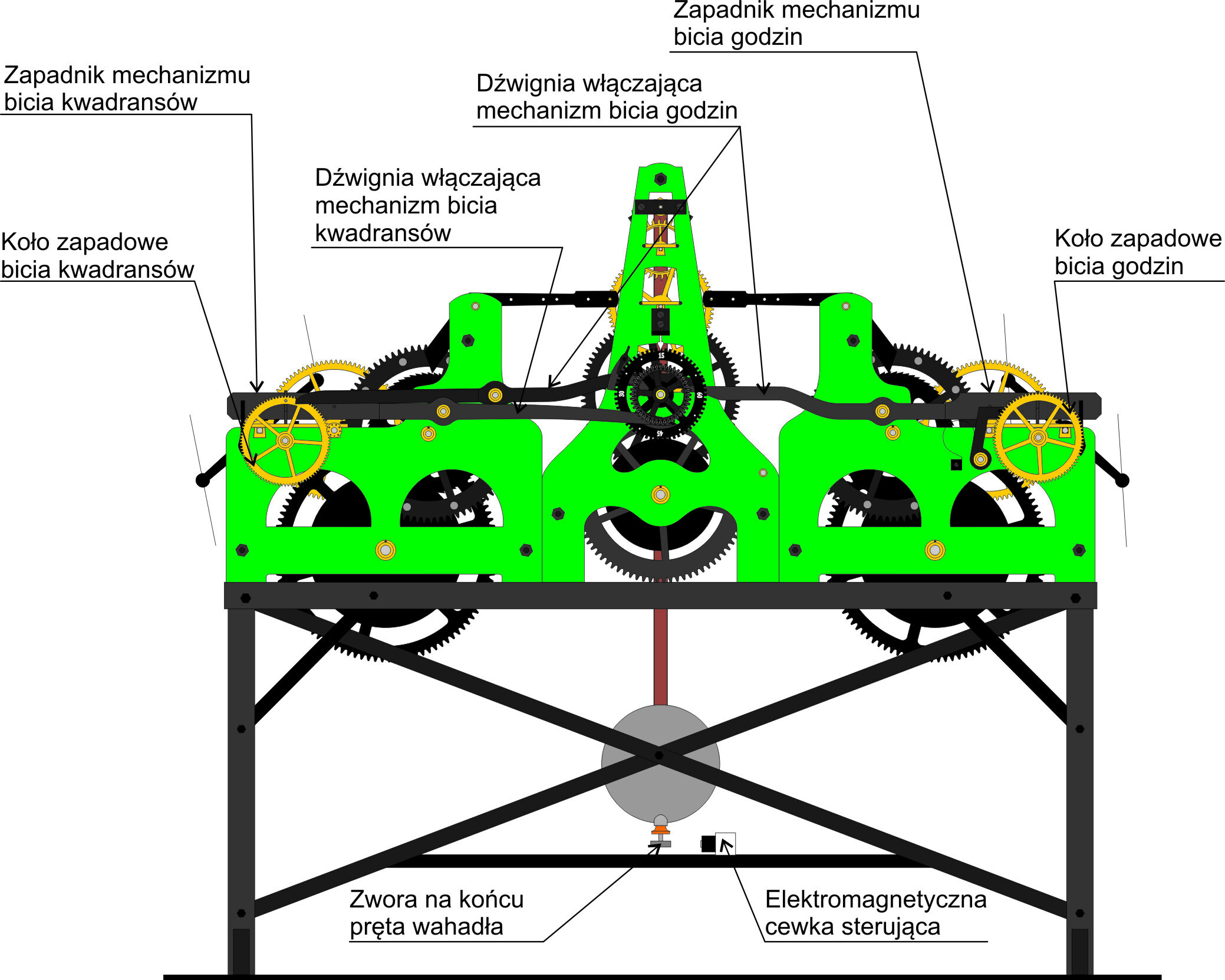 Zapadnik mechanizmu bicia godzin

Zapadnik mechanizmu bicia kwadransów

Dźwignia włączająca mechanizm bicia godzin

Dźwignia włączająca mechanizm bicia kwadransów

Koło zapadowe bicia kwadransów

Koło zapadowe bicia godzin

15

30

60

45

Zwora na końcu pręta wahadła

Elektromagnetyczna cewka sterująca