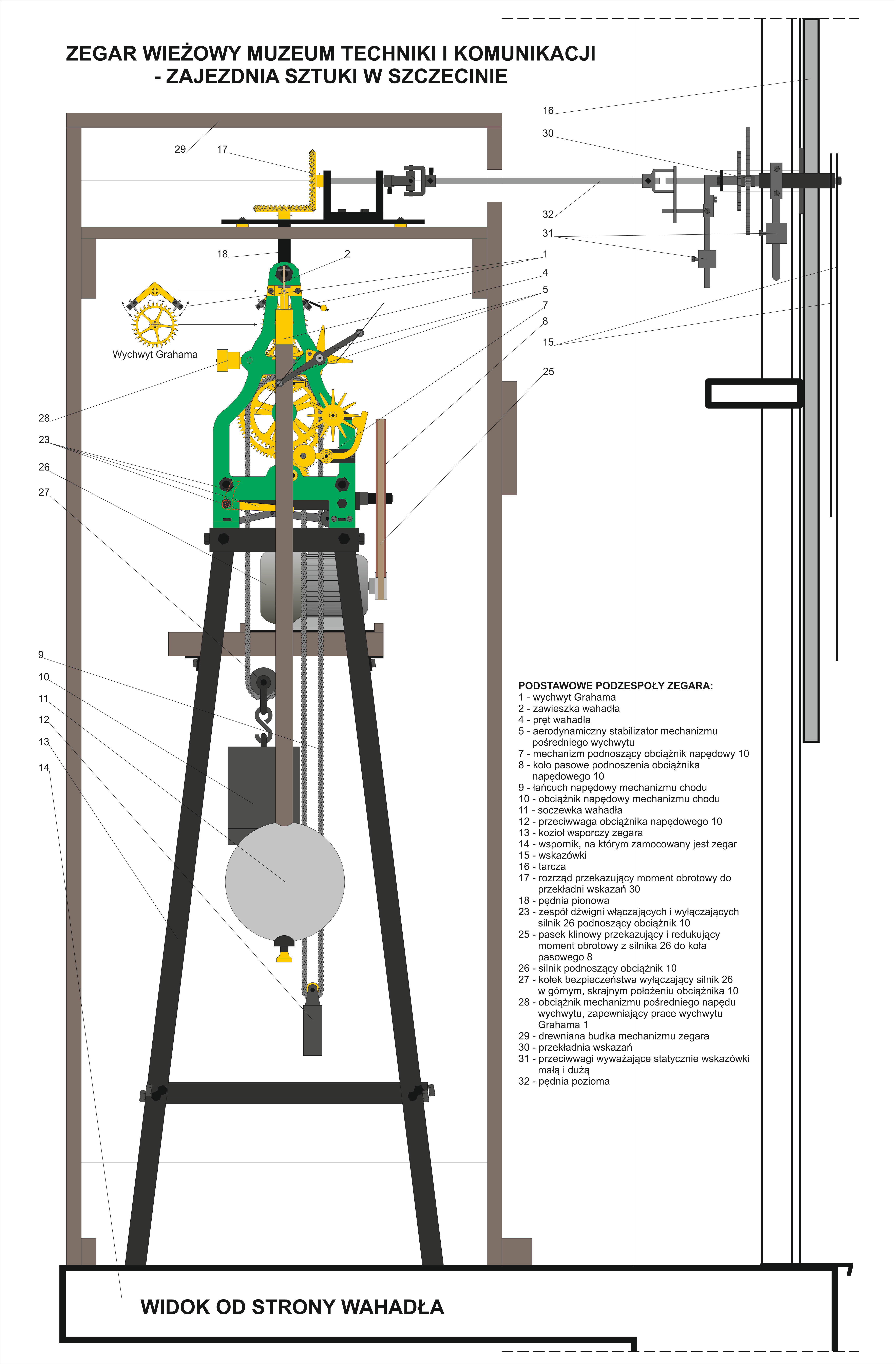 ZEGAR WIEŻOWY MUZEUM TECHNIKI I KOMUNIKACJI
- ZAJEZDNIA SZTUKI W SZCZECINIE

16
30
29
17
32
31
18
2
1
4
5
7
8
15
25
Wychwyt Grahama
28
23
26
27
9
10
11
12
13
14

PODSTAWOWE PODZESPOŁY ZEGARA:
1 - wychwyt Grahama
2 - zawieszka wahadła
4 - pręt wahadła
5 - aerodynamiczny stabilizator mechanizmu pośredniego wychwytu
7 - mechanizm podnoszący obciążnik napędowy 10
8 - koło pasowe podnoszenia obciążnika napędowego 10
9 - łańcuch napędowy mechanizmu chodu
10 - obciążnik napędowy mechanizmu chodu
11 - soczewka wahadła
12 - przeciwwaga obciążnika napędowego 10
13 - kozioł wsporczy zegara
14 - wspornik, na którym zamocowany jest zegar
15 - wskazówki
16 - tarcza
17 - rozrząd przekazujący moment obrotowy do przekładni wskazań 30
18 - pędnia pionowa
23 - zespół dźwigni włączających i wyłączających silnik 26 podnoszący obciążnik 10
25 - pasek klinowy przekazujący i redukujący moment obrotowy z silnika 26 do koła pasowego 8
26 - silnik podnoszący obciążnik 10
27 - kołek bezpieczeństwa wyłączający silnik 26 w górnym, skrajnym położeniu obciążnika 10
28 - obciążnik mechanizmu pośredniego napędu wychwytu, zapewniający prace wychwytu Grahama 1
29 - drewniana budka mechanizmu zegara
30 - przekładnia wskazań
31 - przeciwwagi wyważające statycznie wskazówki małą i dużą
32 - pędnia pozioma

WIDOK OD STRONY WAHADŁA